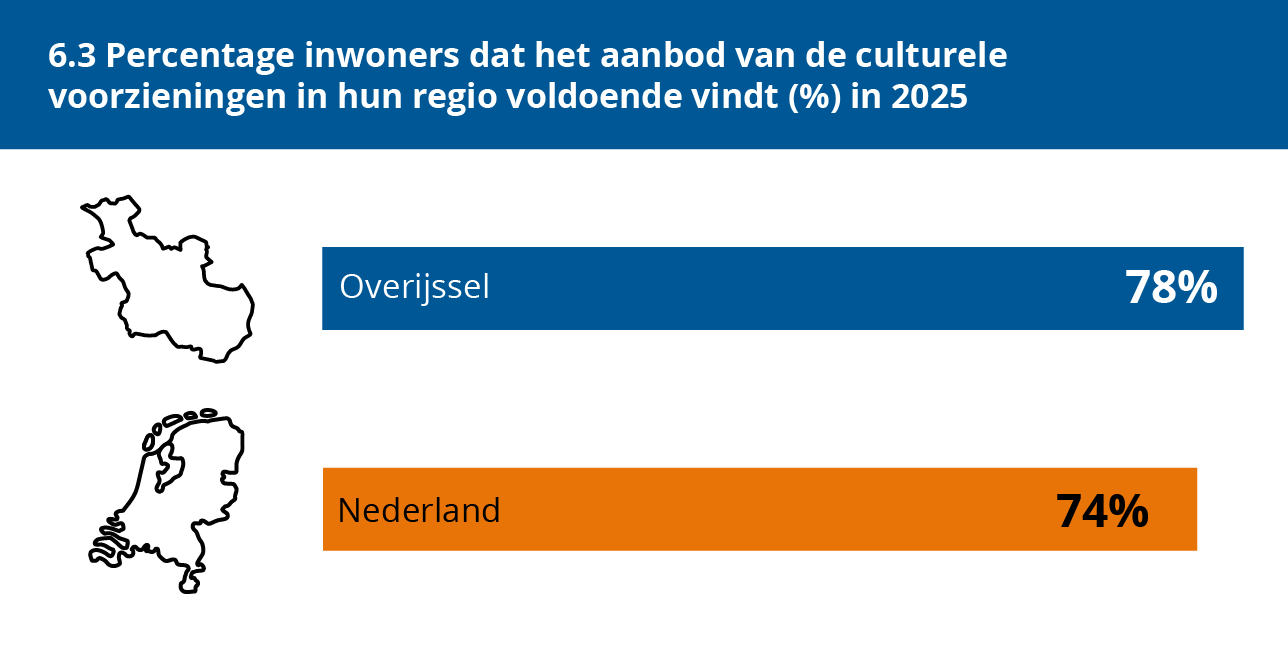 6.3 Percentage inwoners dat het aanbod van de culturele voorzieningen in hun regio voldoende vindt (%) in 2025

Overijssel 78%

Nederland 74%